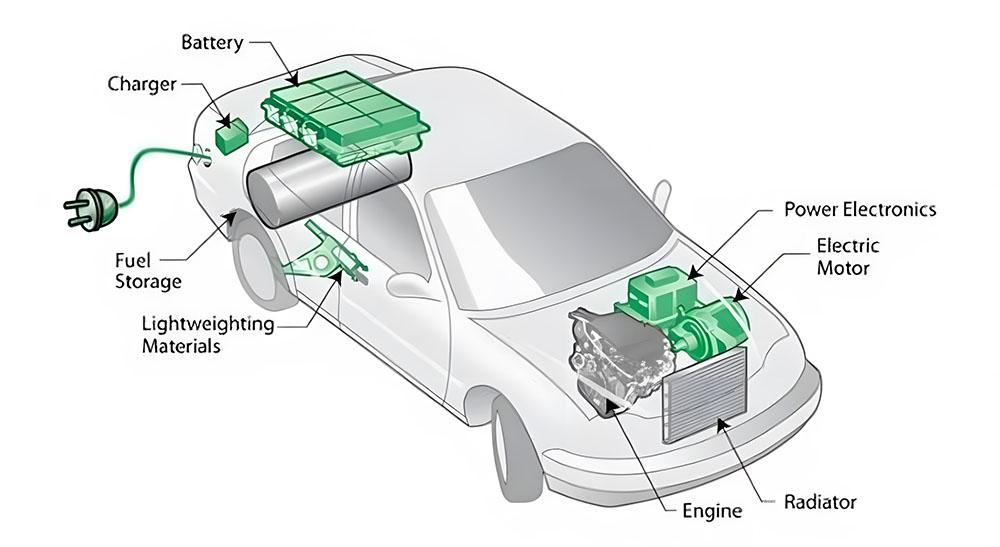 Battery

Charger

Fuel Storage

Lightweighting Materials

Power Electronics

Electric Motor

Engine

Radiator